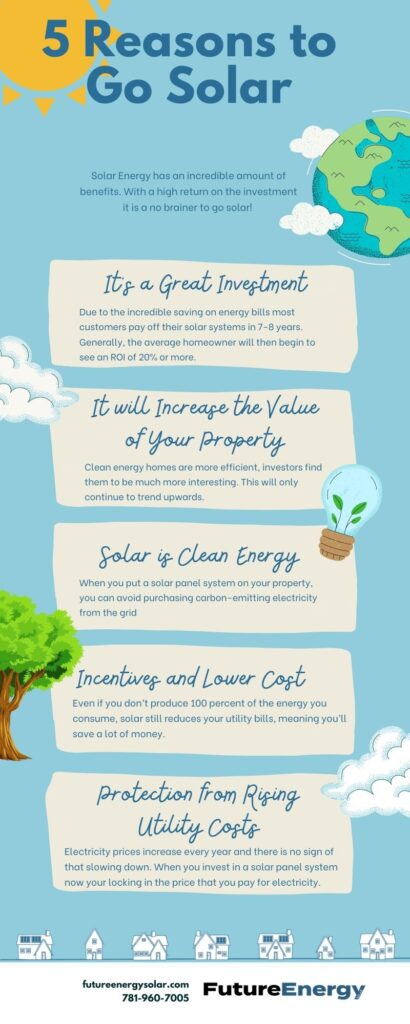 5 Reasons to Go Solar

Solar Energy has an incredible amount of benefits. With a high return on the investment it is a no brainer to go solar!

It's a Great Investment

Due to the incredible saving on energy bills most customers pay off their solar systems in 7-8 years. Generally, the average homeowner will then begin to see an ROI of 20% or more.

It will Increase the Value of Your Property

Clean energy homes are more efficient, investors find them to be much more interesting. This will only continue to trend upwards.

Solar is Clean Energy

When you put a solar panel system on your property, you can avoid purchasing carbon-emitting electricity from the grid

Incentives and Lower Cost

Even if you don't produce 100 percent of the energy you consume, solar still reduces your utility bills, meaning you'll save a lot of money.

Protection from Rising Utility Costs

Electricity prices increase every year and there is no sign of that slowing down. When you invest in a solar panel system now your locking in the price that you pay for electricity.

futureenergysolar.com
781-960-7005

FutureEnergy